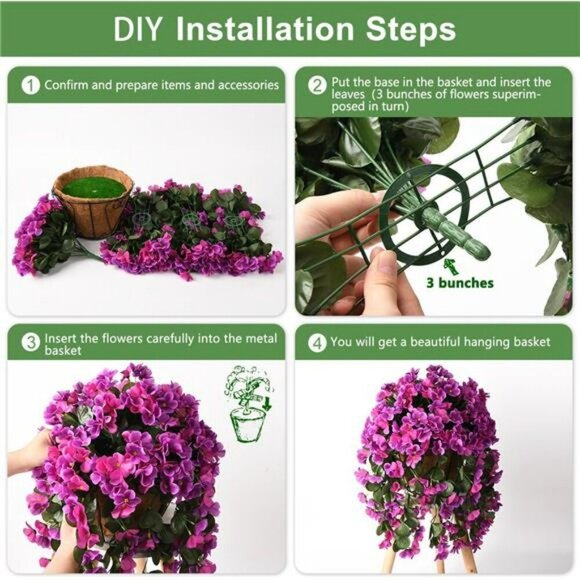 DIY Installation Steps

1 Confirm and prepare items and accessories

2 Put the base in the basket and insert the leaves (3 bunches of flowers superimposed in turn)

3 bunches

3 Insert the flowers carefully into the metal basket

4 You will get a beautiful hanging basket